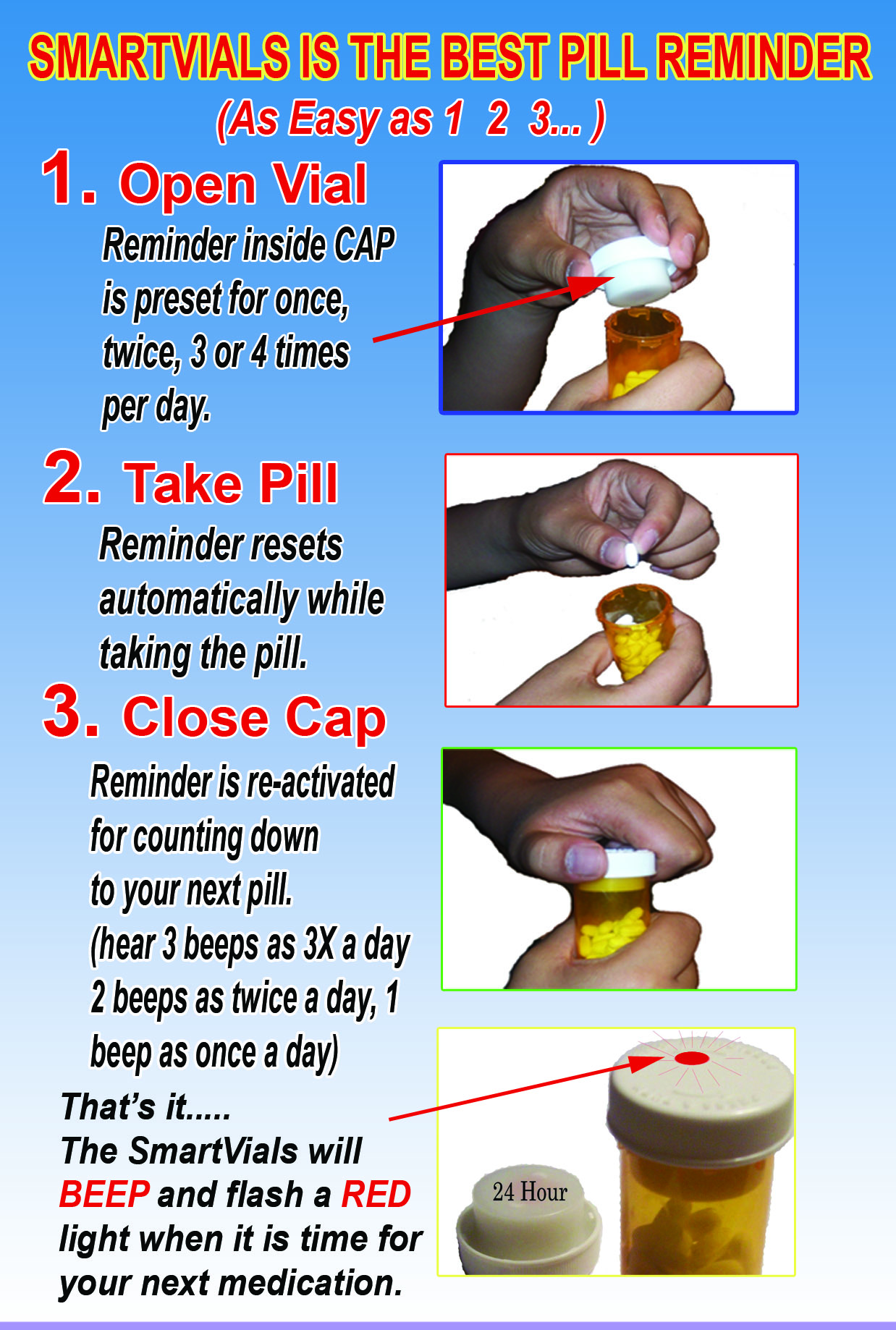 SMARTVIALS IS THE BEST PILL REMINDER
(As Easy as 1 2 3... )

1. Open Vial
Reminder inside CAP is preset for once, twice, 3 or 4 times per day.

2. Take Pill
Reminder resets automatically while taking the pill.

3. Close Cap
Reminder is re-activated for counting down to your next pill. (hear 3 beeps as 3X a day 2 beeps as twice a day, 1 beep as once a day)

That's it.....
The SmartVials will BEEP and flash a RED light when it is time for your next medication.

24 Hour